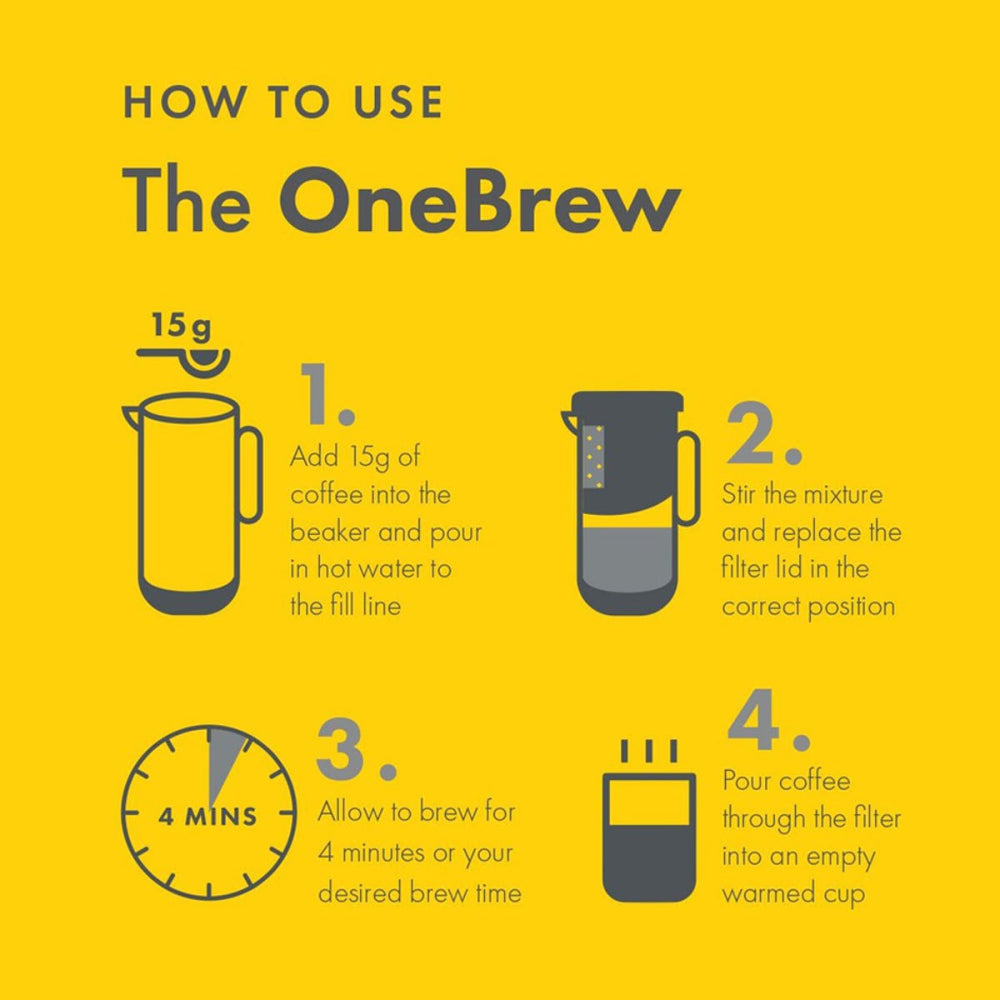 HOW TO USE

The OneBrew

15g

1.
Add 15g of coffee into the beaker and pour in hot water to the fill line

2.
Stir the mixture and replace the filter lid in the correct position

4 MINS

3.
Allow to brew for 4 minutes or your desired brew time

4.
Pour coffee through the filter into an empty warmed cup